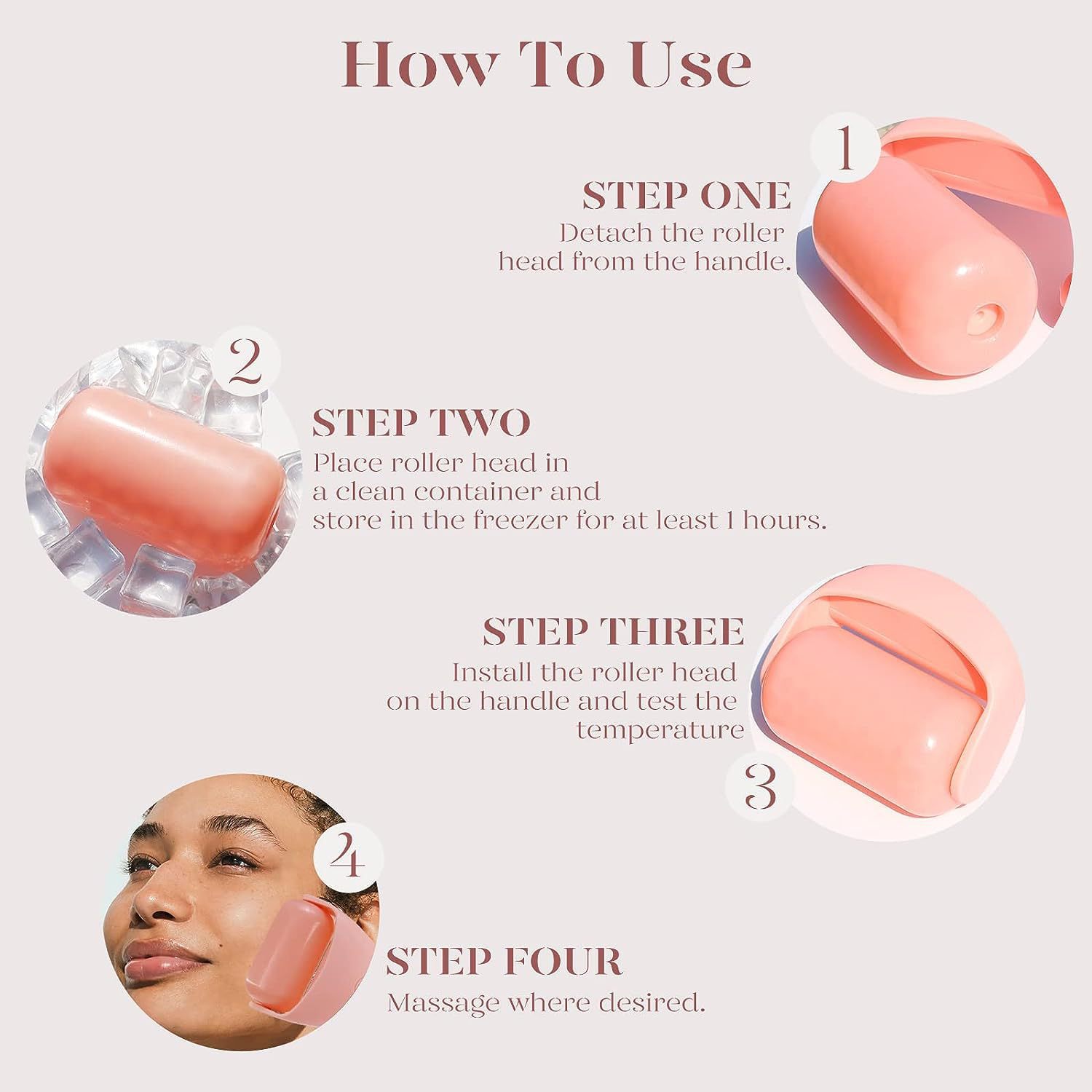 How To Use

1

STEP ONE
Detach the roller head from the handle.

2

STEP TWO
Place roller head in a clean container and store in the freezer for at least 1 hours.

STEP THREE
Install the roller head on the handle and test the temperature

3

4

STEP FOUR
Massage where desired.